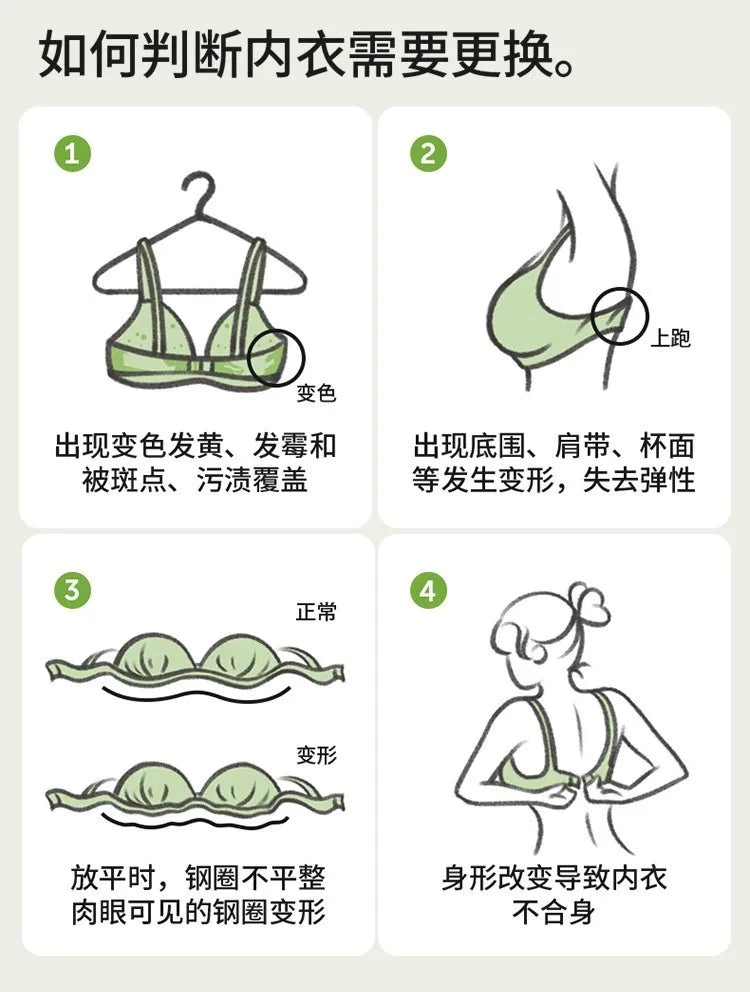 如何判断内衣需要更换。

1

变色

出现变色发黄、发霉和被斑点、污渍覆盖

2

上跑

出现底围、肩带、杯面等发生变形，失去弹性

3

正常

变形

放平时，钢圈不平整肉眼可见的钢圈变形

4

身形改变导致内衣不合身